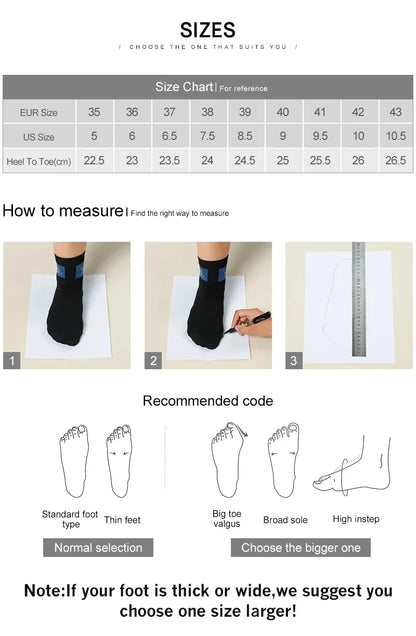 SIZES

/ CHOOSE THE ONE THAT SUITS YOU /

Size Chart | For reference

| EUR Size | 35 | 36 | 37 | 38 | 39 | 40 | 41 | 42 | 43 |
|---|---|---|---|---|---|---|---|---|---|
| US Size | 5 | 6 | 6.5 | 7.5 | 8.5 | 9 | 9.5 | 10 | 10.5 |
| Heel To Toe(cm) | 22.5 | 23 | 23.5 | 24 | 24.5 | 25 | 25.5 | 26 | 26.5 |

How to measure | Find the right way to measure

1

2

3

Recommended code

Standard foot type

Thin feet

Big toe valgus

Broad sole

High instep

Normal selection

Choose the bigger one

Note:If your foot is thick or wide,we suggest you choose one size larger!